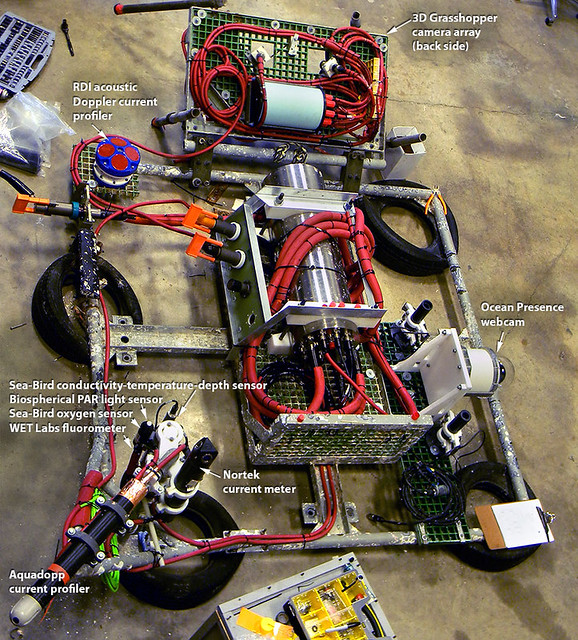 3D Grasshopper camera array (back side)

RDI acoustic Doppler current profiler

Ocean Presence webcam

Sea-Bird conductivity-temperature-depth sensor
Biospherical PAR light sensor
Sea-Bird oxygen sensor
WET Labs fluorometer

Nortek current meter

Aquadopp current profiler